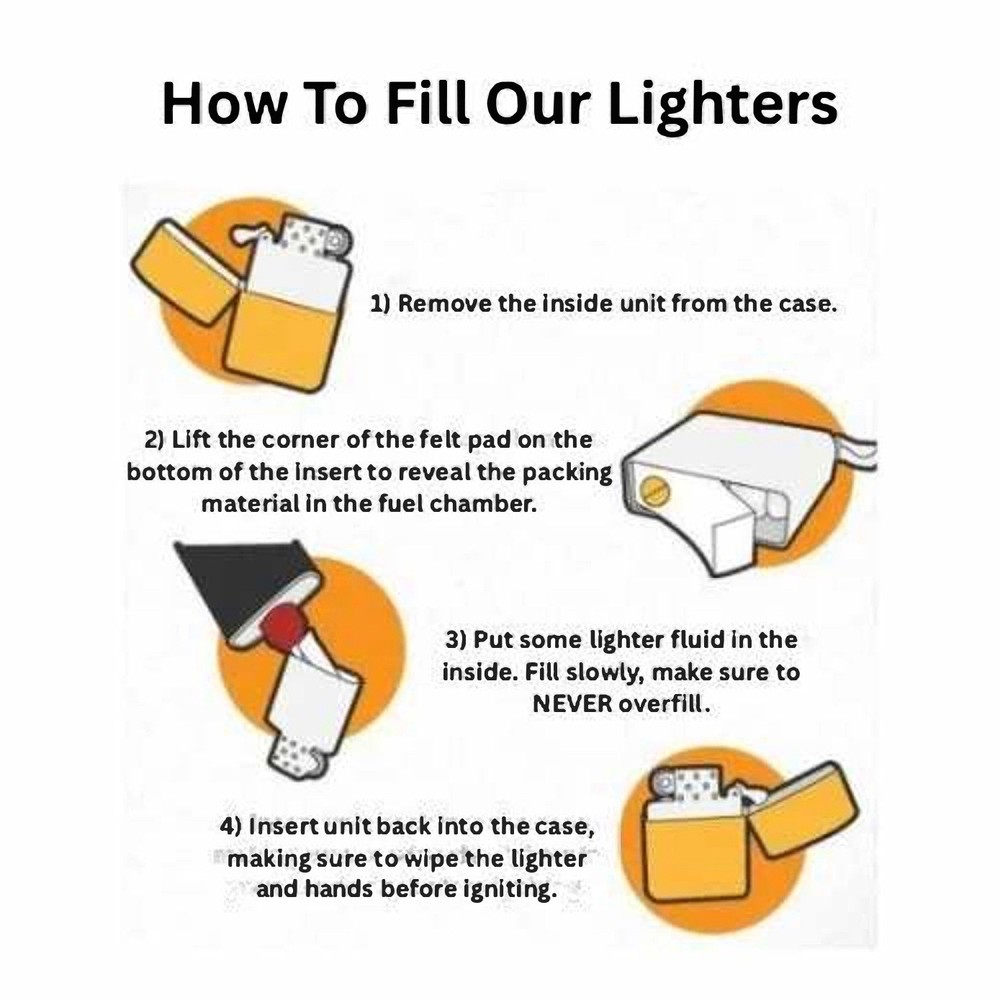 How To Fill Our Lighters

1) Remove the inside unit from the case.

2) Lift the corner of the felt pad on the bottom of the insert to reveal the packing material in the fuel chamber.

3) Put some lighter fluid in the inside. Fill slowly, make sure to NEVER overfill.

4) Insert unit back into the case, making sure to wipe the lighter and hands before igniting.